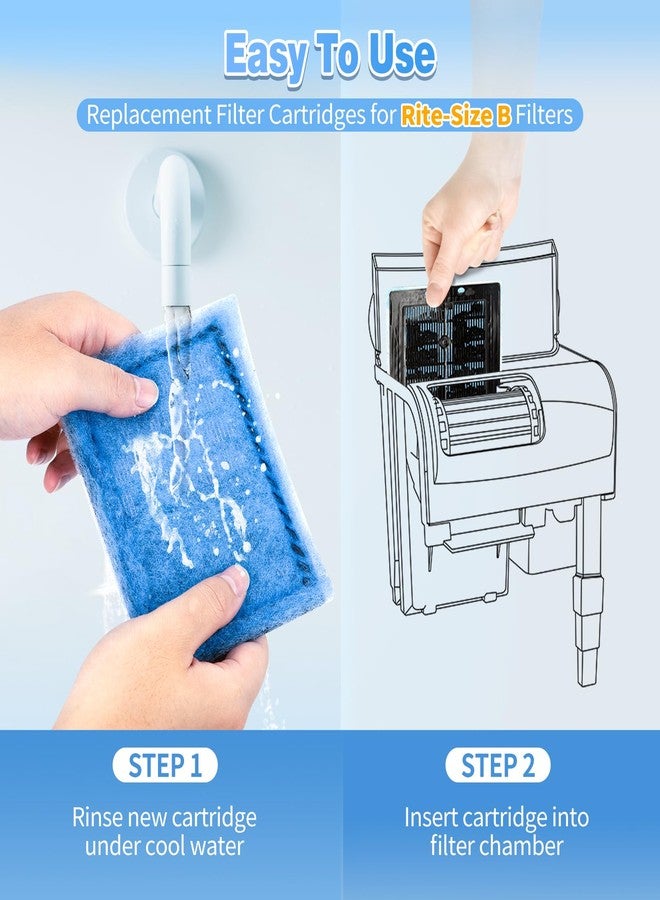 Easy To Use

Replacement Filter Cartridges for Rite-Size B Filters

STEP 1

Rinse new cartridge under cool water

STEP 2

Insert cartridge into filter chamber